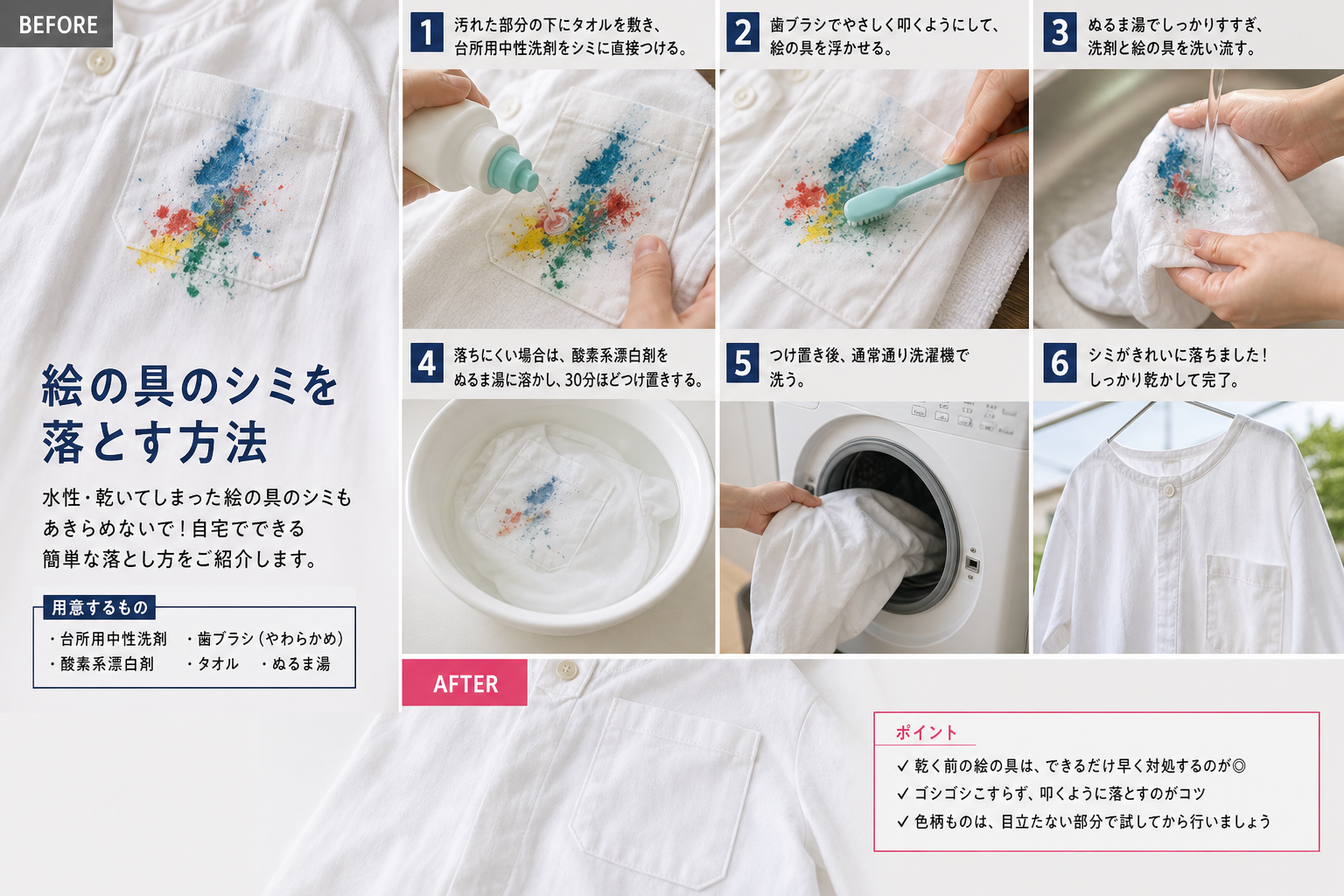 BEFORE

絵の具のシミを落とす方法

水性・乾いてしまった絵の具のシミもあきらめないで！自宅でできる簡単な落とし方をご紹介します。

用意するもの
・台所用中性洗剤　・歯ブラシ（やわらかめ）
・酸素系漂白剤　・タオル　・ぬるま湯

1 汚れた部分の下にタオルを敷き、台所用中性洗剤をシミに直接つける。

2 歯ブラシでやさしく叩くようにして、絵の具を浮かせる。

3 ぬるま湯でしっかりすすぎ、洗剤と絵の具を洗い流す。

4 落ちにくい場合は、酸素系漂白剤をぬるま湯に溶かし、30分ほどつけ置きする。

5 つけ置き後、通常通り洗濯機で洗う。

6 シミがきれいに落ちました！しっかり乾かして完了。

AFTER

ポイント
✓ 乾く前の絵の具は、できるだけ早く対処するのが◎
✓ ゴシゴシこすらず、叩くように落とすのがコツ
✓ 色柄ものは、目立たない部分で試してから行いましょう